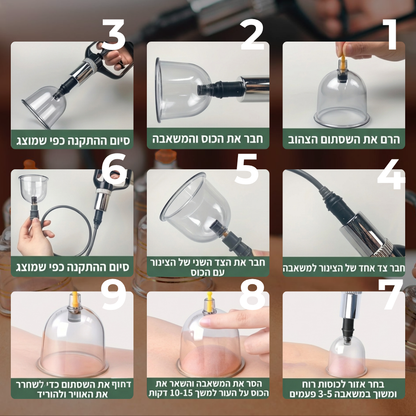 1
הרם את השסתום הצהוב

2
חבר את הכוס והמשאבה

3
סיום ההתקנה כפי שמוצג

4
חבר צד אחד של הצינור למשאבה

5
חבר את הצד השני של הצינור עם הכוס

6
סיום ההתקנה כפי שמוצג

7
בחר אזור לכוסות רוח ומשוך במשאבה 3-5 פעמים

8
הסר את המשאבה והשאר את הכוס על העור למשך 10-15 דקות

9
דחוף את השסתום כדי לשחרר את האוויר ולהוריד